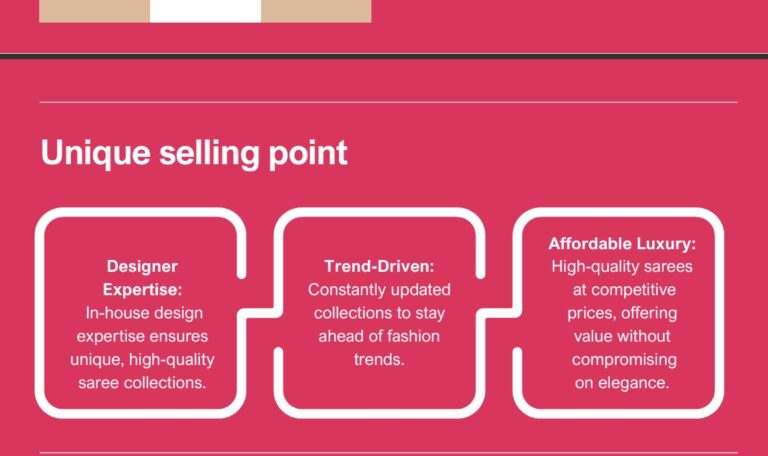 Unique selling point

Designer Expertise:
In-house design expertise ensures unique, high-quality saree collections.

Trend-Driven:
Constantly updated collections to stay ahead of fashion trends.

Affordable Luxury:
High-quality sarees at competitive prices, offering value without compromising on elegance.